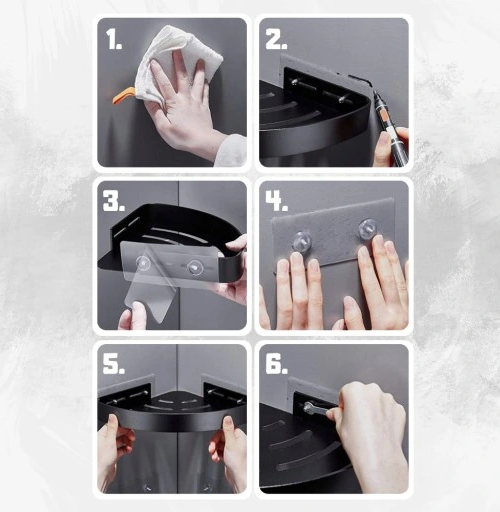 1.

2.

3.

4.

5.

6.