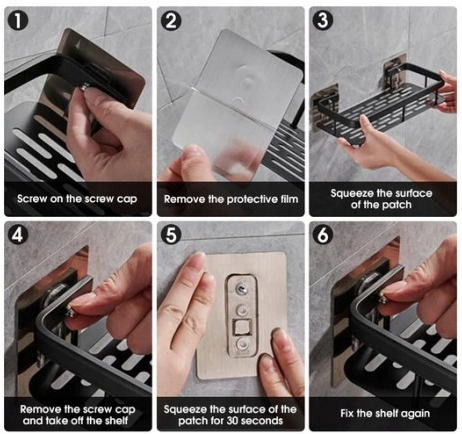 1
Screw on the screw cap

2
Remove the protective film

3
Squeeze the surface of the patch

4
Remove the screw cap and take off the shelf

5
Squeeze the surface of the patch for 30 seconds

6
Fix the shelf again