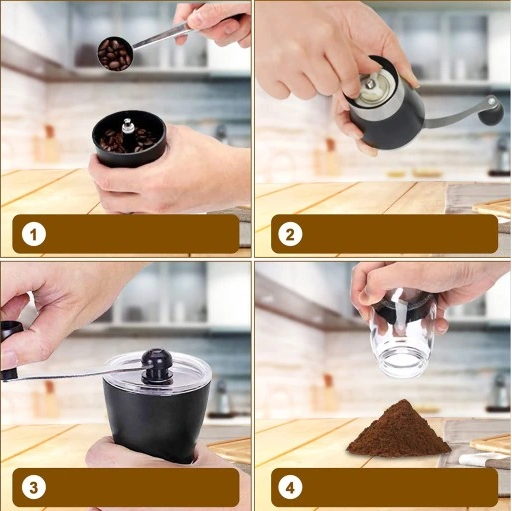 1

2

3

4