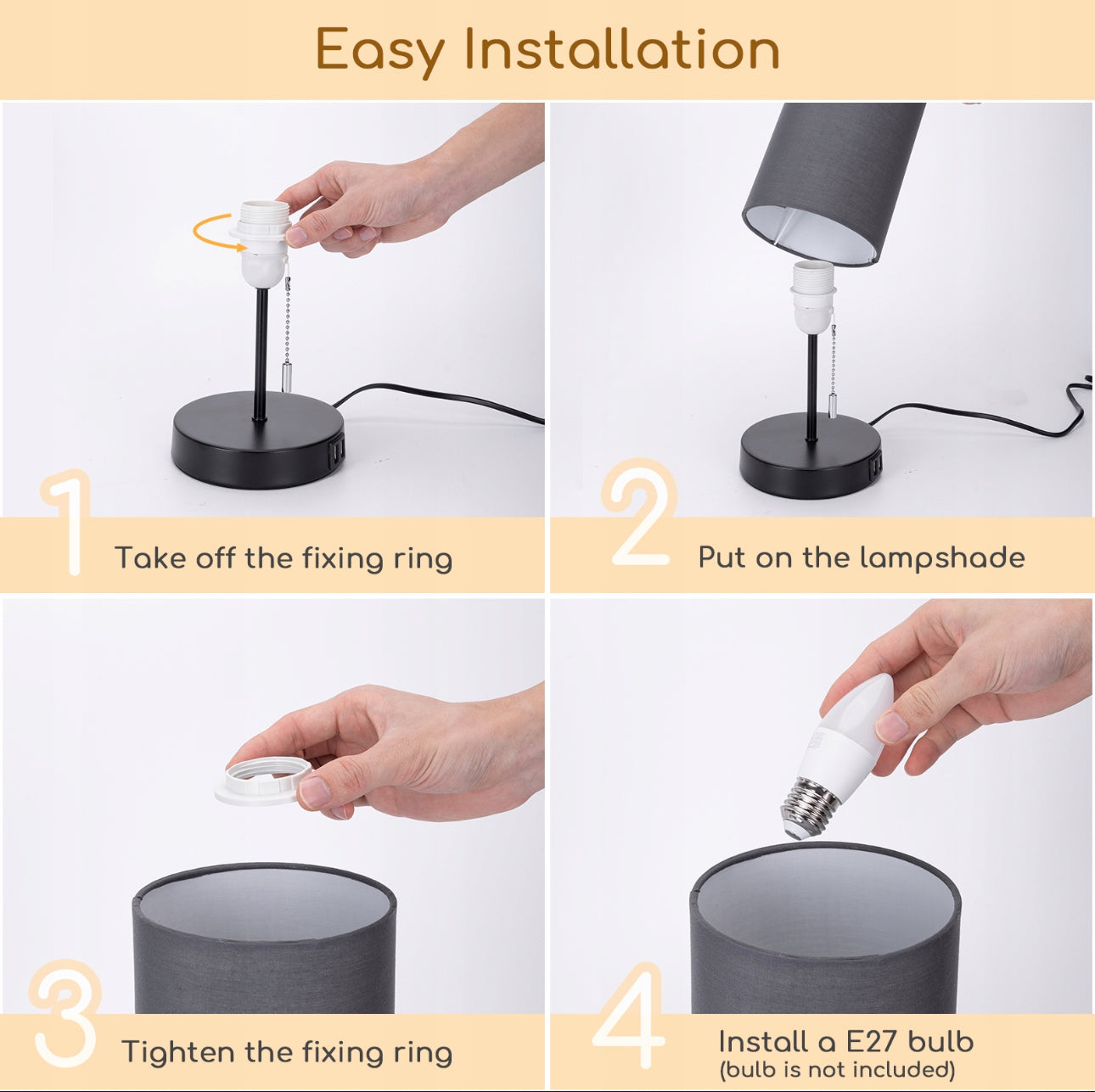 Easy Installation

1 Take off the fixing ring

2 Put on the lampshade

3 Tighten the fixing ring

4 Install a E27 bulb
(bulb is not included)