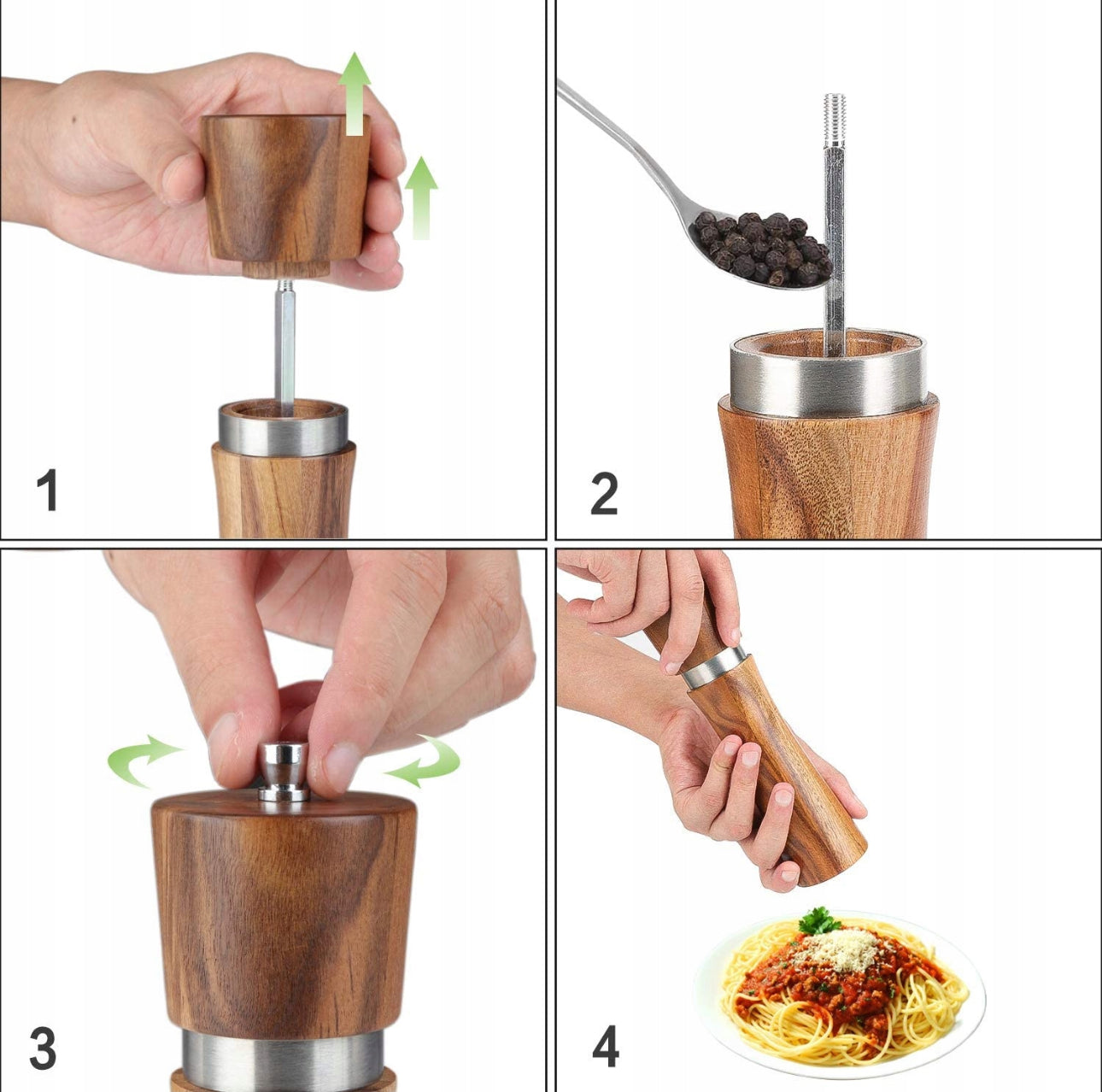 1

2

3

4