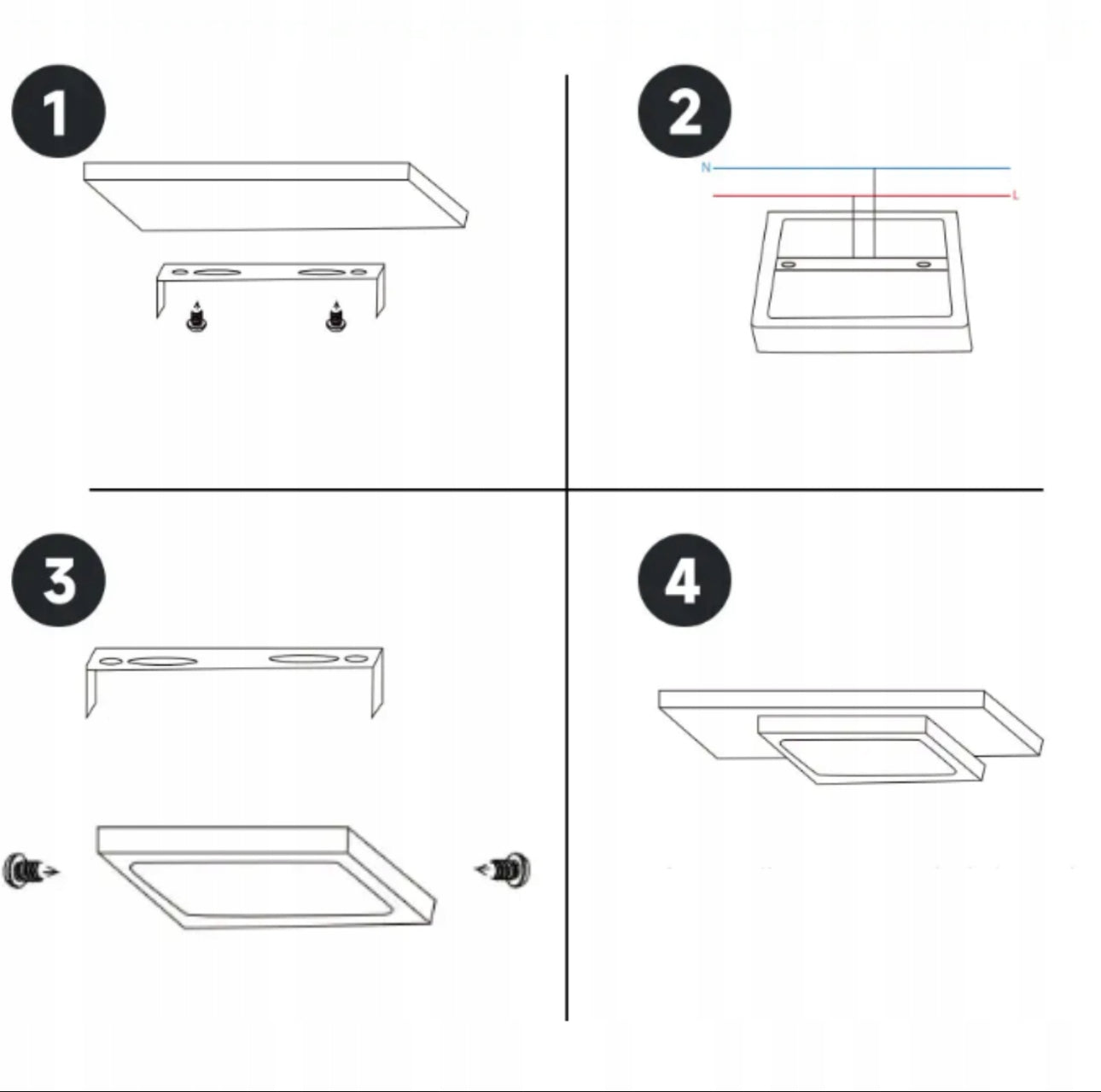 1

2

N

L

3

4