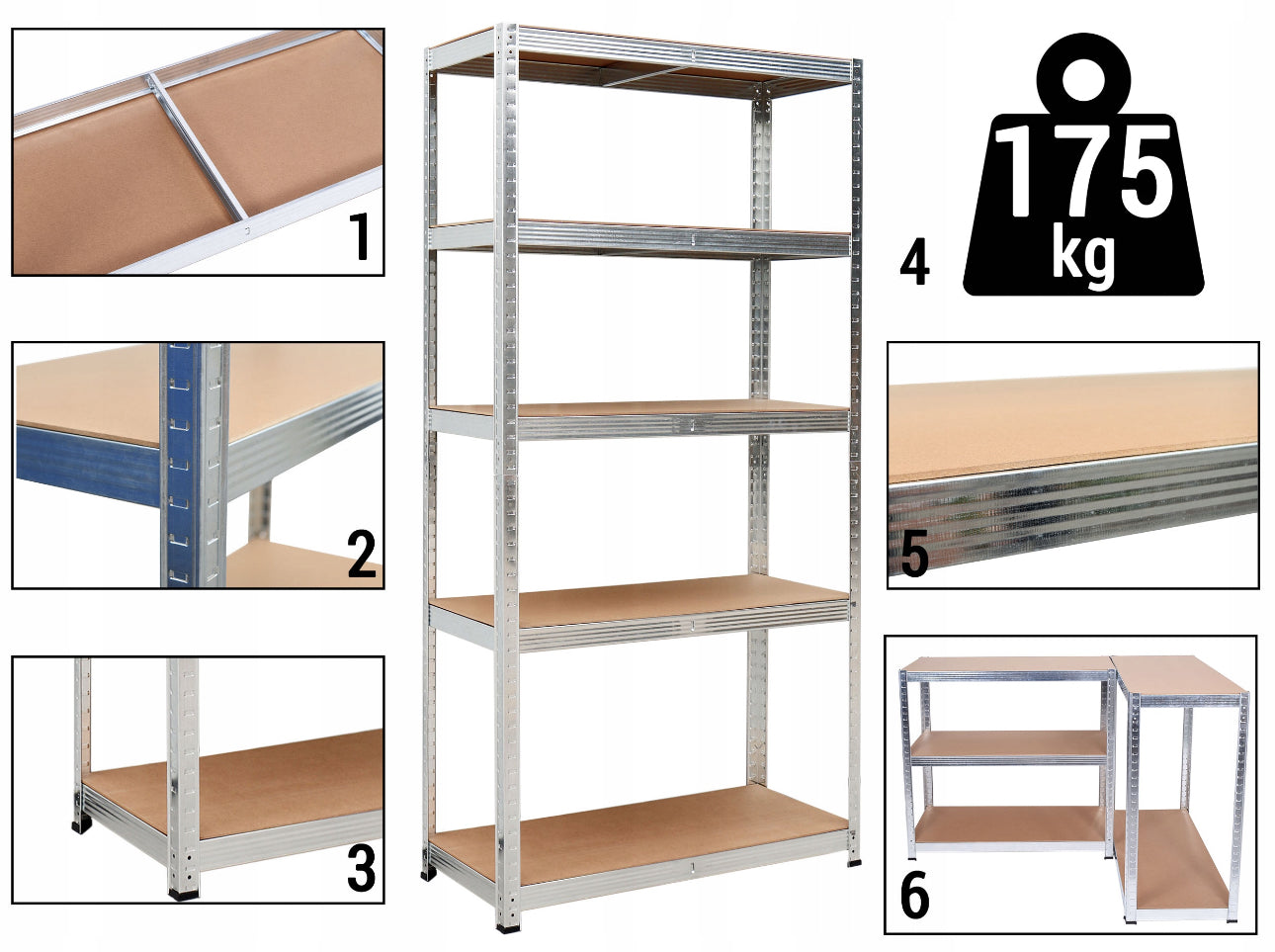 1

2

3

4

175 kg

5

6